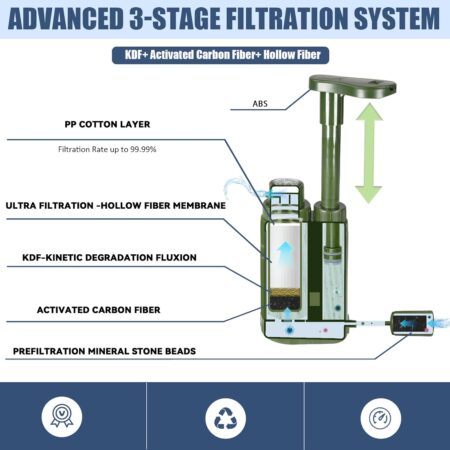 ADVANCED 3-STAGE FILTRATION SYSTEM

KDF+ Activated Carbon Fiber+ Hollow Fiber

ABS

PP COTTON LAYER

Filtration Rate up to 99.99%

ULTRA FILTRATION -HOLLOW FIBER MEMBRANE

KDF-KINETIC DEGRADATION FLUXION

ACTIVATED CARBON FIBER

PREFILTRATION MINERAL STONE BEADS